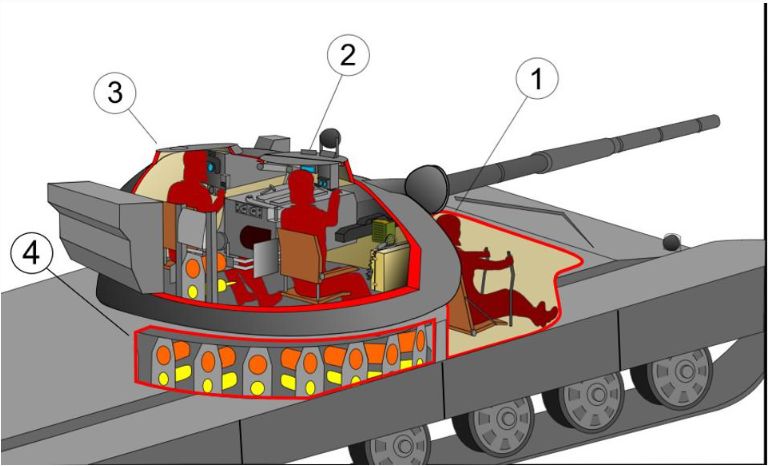 3
2
1
4